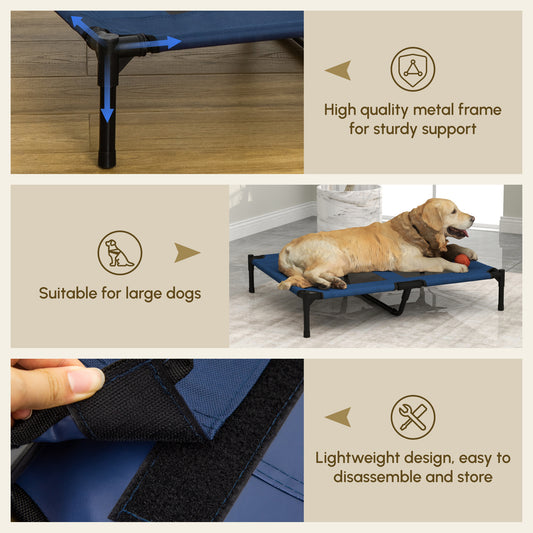 High quality metal frame for sturdy support

Suitable for large dogs

Lightweight design, easy to disassemble and store