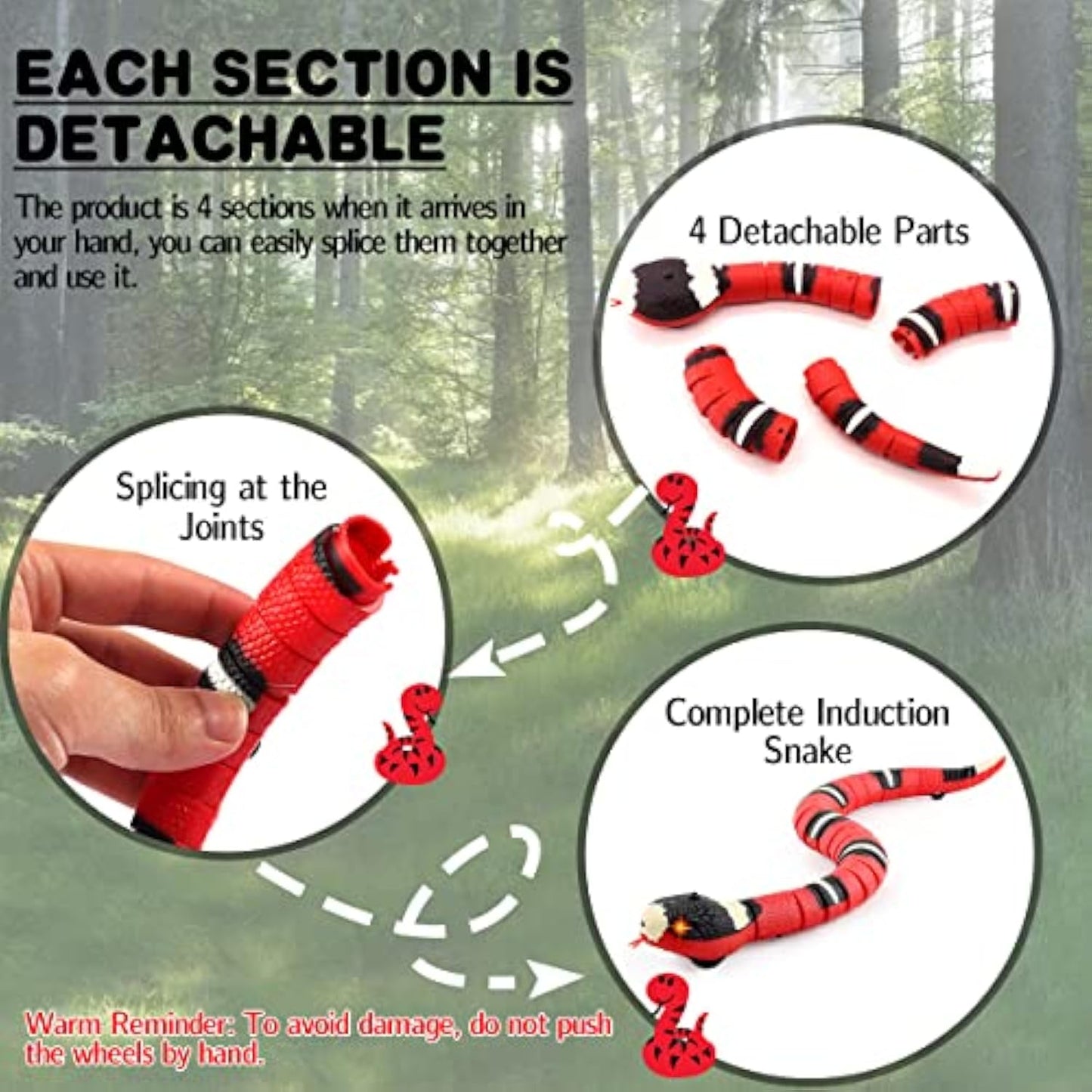 EACH SECTION IS DETACHABLE

The product is 4 sections when it arrives in your hand, you can easily splice them together and use it.

4 Detachable Parts

Splicing at the Joints

Complete Induction Snake

Warm Reminder: To avoid damage, do not push the wheels by hand.