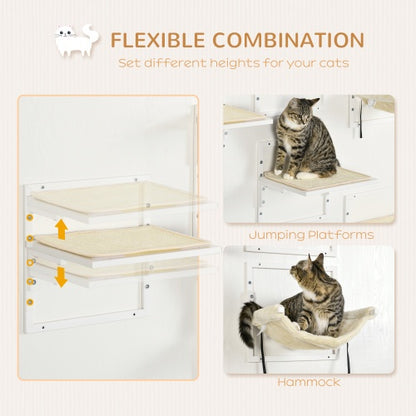 FLEXIBLE COMBINATION
Set different heights for your cats

Jumping Platforms

Hammock