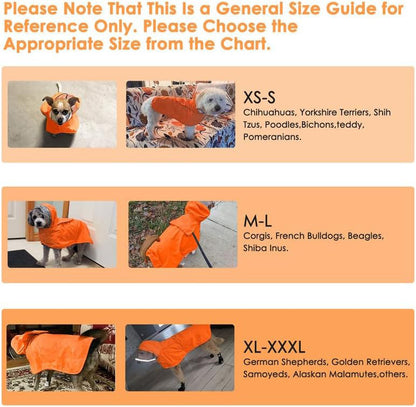 Please Note That This Is a General Size Guide for Reference Only. Please Choose the Appropriate Size from the Chart.

XS-S
Chihuahuas, Yorkshire Terriers, Shih Tzus, Poodles,Bichons,teddy, Pomeranians.

M-L
Corgis, French Bulldogs, Beagles, Shiba Inus.

XL-XXXL
German Shepherds, Golden Retrievers, Samoyeds, Alaskan Malamutes,others.