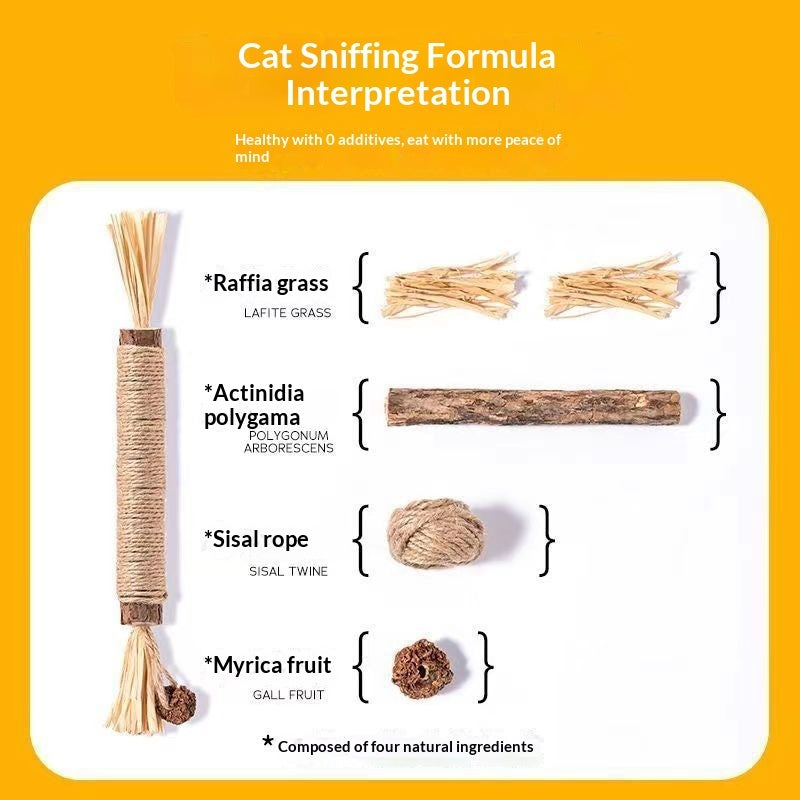 Cat Sniffing Formula Interpretation

Healthy with 0 additives, eat with more peace of mind

*Raffia grass
LAFITE GRASS

*Actinidia polygama
POLYGONUM ARBORESCENS

*Sisal rope
SISAL TWINE

*Myrica fruit
GALL FRUIT

* Composed of four natural ingredients