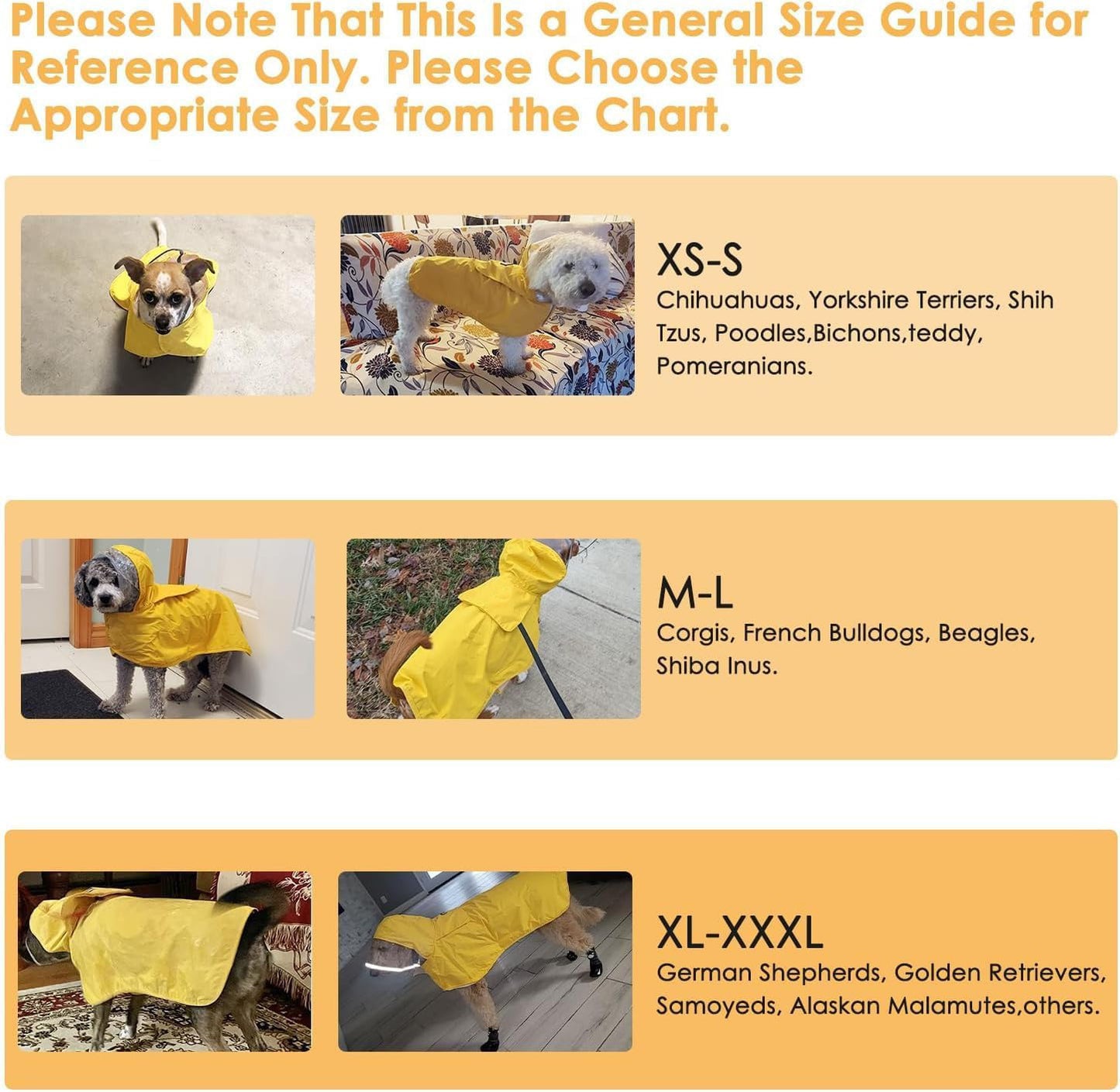 Please Note That This Is a General Size Guide for Reference Only. Please Choose the Appropriate Size from the Chart.

XS-S
Chihuahuas, Yorkshire Terriers, Shih Tzus, Poodles,Bichons,teddy, Pomeranians.

M-L
Corgis, French Bulldogs, Beagles, Shiba Inus.

XL-XXXL
German Shepherds, Golden Retrievers, Samoyeds, Alaskan Malamutes,others.